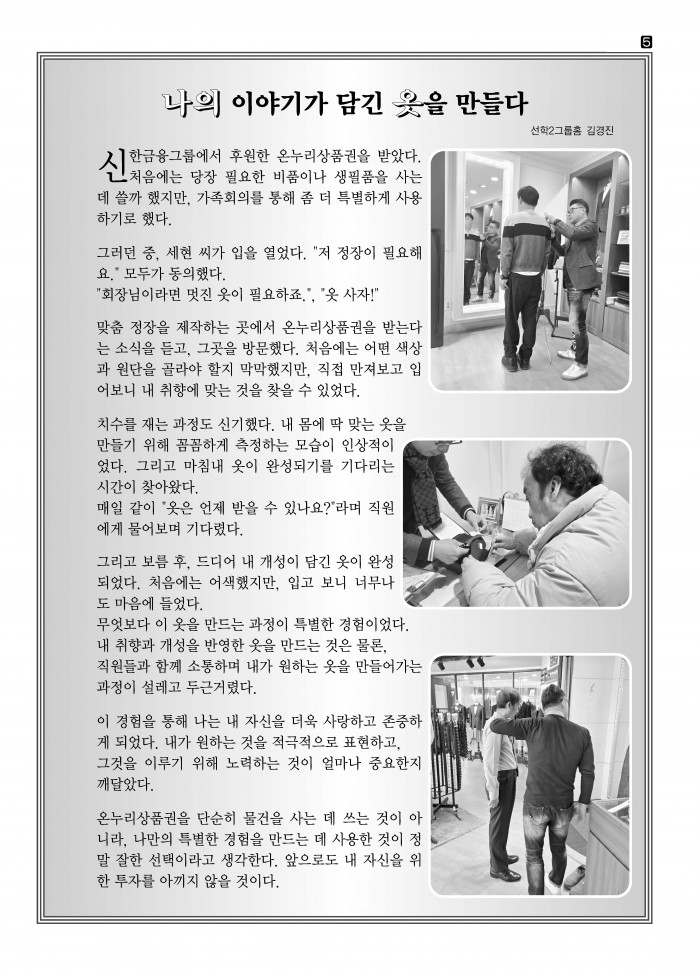 5

나의 이야기가 담긴 옷을 만들다

선학2그룹홈 김경진

신한금융그룹에서 후원한 온누리상품권을 받았다. 처음에는 당장 필요한 비품이나 생필품을 사는 데 쓸까 했지만, 가족회의를 통해 좀 더 특별하게 사용하기로 했다.

그러던 중, 세현 씨가 입을 열었다. "저 정장이 필요해요." 모두가 동의했다.
"회장님이라면 멋진 옷이 필요하죠.", "옷 사자!"

맞춤 정장을 제작하는 곳에서 온누리상품권을 받는다는 소식을 듣고, 그곳을 방문했다. 처음에는 어떤 색상과 원단을 골라야 할지 막막했지만, 직접 만져보고 입어보니 내 취향에 맞는 것을 찾을 수 있었다.

치수를 재는 과정도 신기했다. 내 몸에 딱 맞는 옷을 만들기 위해 꼼꼼하게 측정하는 모습이 인상적이었다. 그리고 마침내 옷이 완성되기를 기다리는 시간이 찾아왔다.
매일 같이 "옷은 언제 받을 수 있나요?"라며 직원에게 물어보며 기다렸다.

그리고 보름 후, 드디어 내 개성이 담긴 옷이 완성되었다. 처음에는 어색했지만, 입고 보니 너무나도 마음에 들었다.
무엇보다 이 옷을 만드는 과정이 특별한 경험이었다. 내 취향과 개성을 반영한 옷을 만드는 것은 물론, 직원들과 함께 소통하며 내가 원하는 옷을 만들어가는 과정이 설레고 두근거렸다.

이 경험을 통해 나는 내 자신을 더욱 사랑하고 존중하게 되었다. 내가 원하는 것을 적극적으로 표현하고, 그것을 이루기 위해 노력하는 것이 얼마나 중요한지 깨달았다.

온누리상품권을 단순히 물건을 사는 데 쓰는 것이 아니라, 나만의 특별한 경험을 만드는 데 사용한 것이 정말 잘한 선택이라고 생각한다. 앞으로도 내 자신을 위한 투자를 아끼지 않을 것이다.